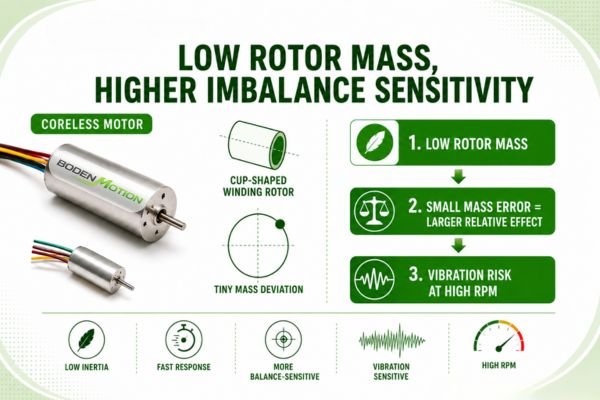 LOW ROTOR MASS, HIGHER IMBALANCE SENSITIVITY

CORELESS MOTOR

BODEN MOTION

CUP-SHAPED WINDING ROTOR

TINY MASS DEVIATION

1. LOW ROTOR MASS

2. SMALL MASS ERROR = LARGER RELATIVE EFFECT

3. VIBRATION RISK AT HIGH RPM

LOW INERTIA

FAST RESPONSE

MORE BALANCE-SENSITIVE

VIBRATION SENSITIVE

HIGH RPM